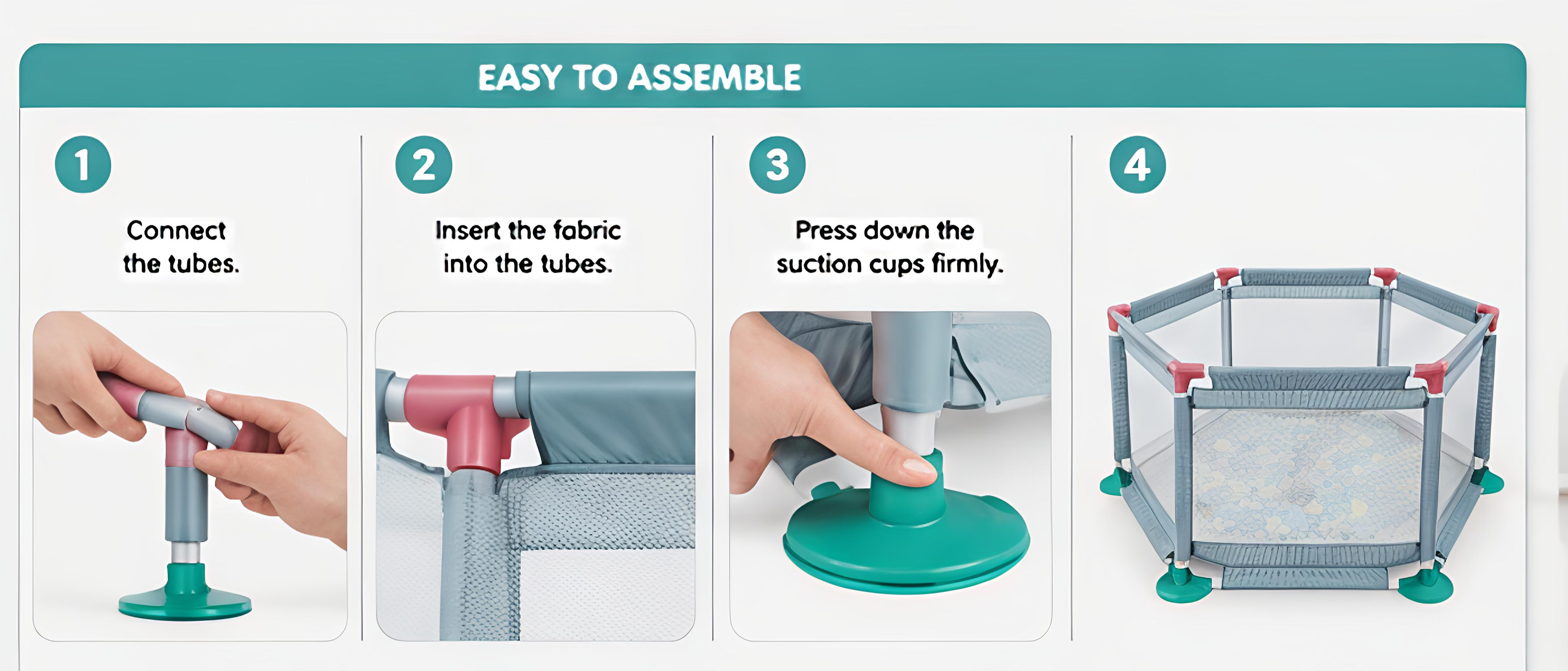 EASY TO ASSEMBLE

1

Connect the tubes.

2

Insert the fabric into the tubes.

3

Press down the suction cups firmly.

4